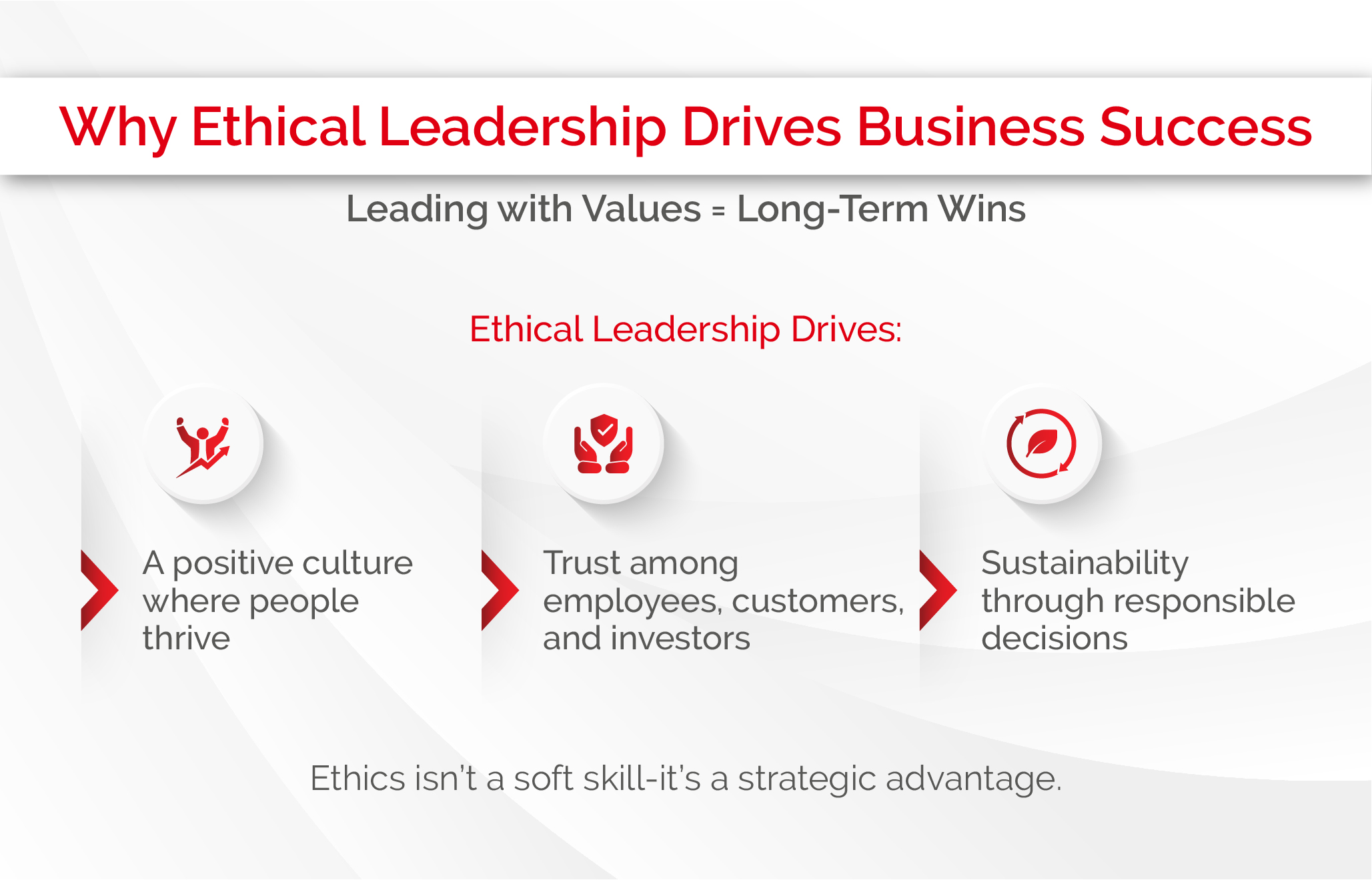 Why Ethical Leadership Drives Business Success

Leading with Values = Long-Term Wins

Ethical Leadership Drives:

A positive culture where people thrive

Trust among employees, customers, and investors

Sustainability through responsible decisions

Ethics isn't a soft skill-it's a strategic advantage.